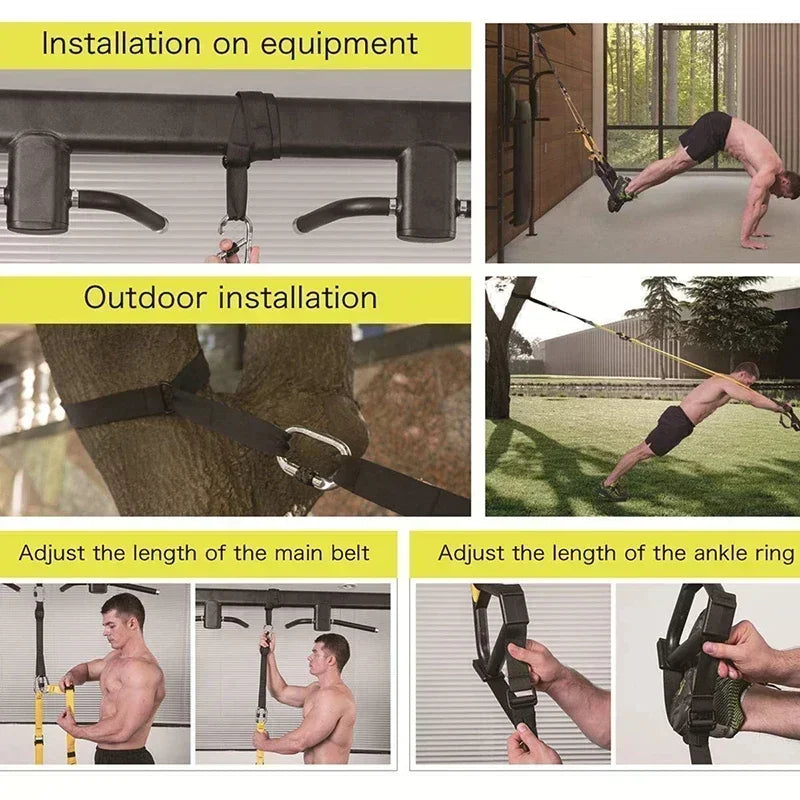 Installation on equipment

Outdoor installation

Adjust the length of the main belt

Adjust the length of the ankle ring