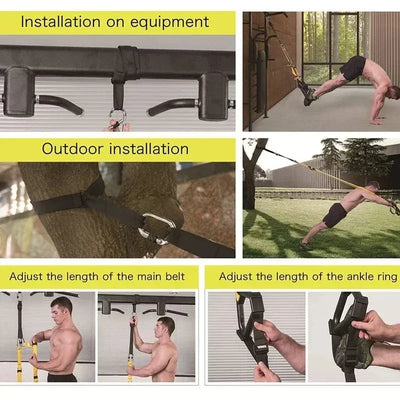 Installation on equipment

Outdoor installation

Adjust the length of the main belt

Adjust the length of the ankle ring