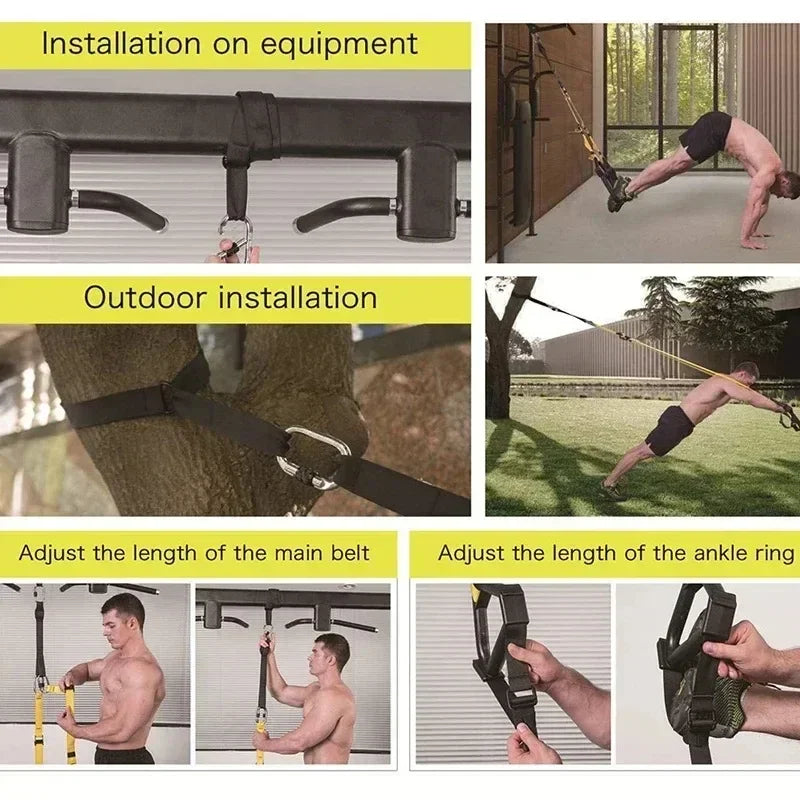 Installation on equipment

Outdoor installation

Adjust the length of the main belt

Adjust the length of the ankle ring