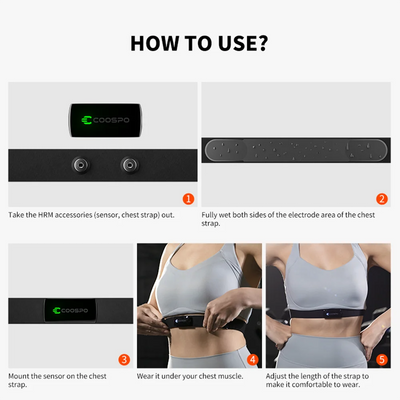 HOW TO USE?

COOSPO

1

Take the HRM accessories (sensor, chest strap) out.

2

Fully wet both sides of the electrode area of the chest strap.

COOSPO

3

Mount the sensor on the chest strap.

4

Wear it under your chest muscle.

5

Adjust the length of the strap to make it comfortable to wear.